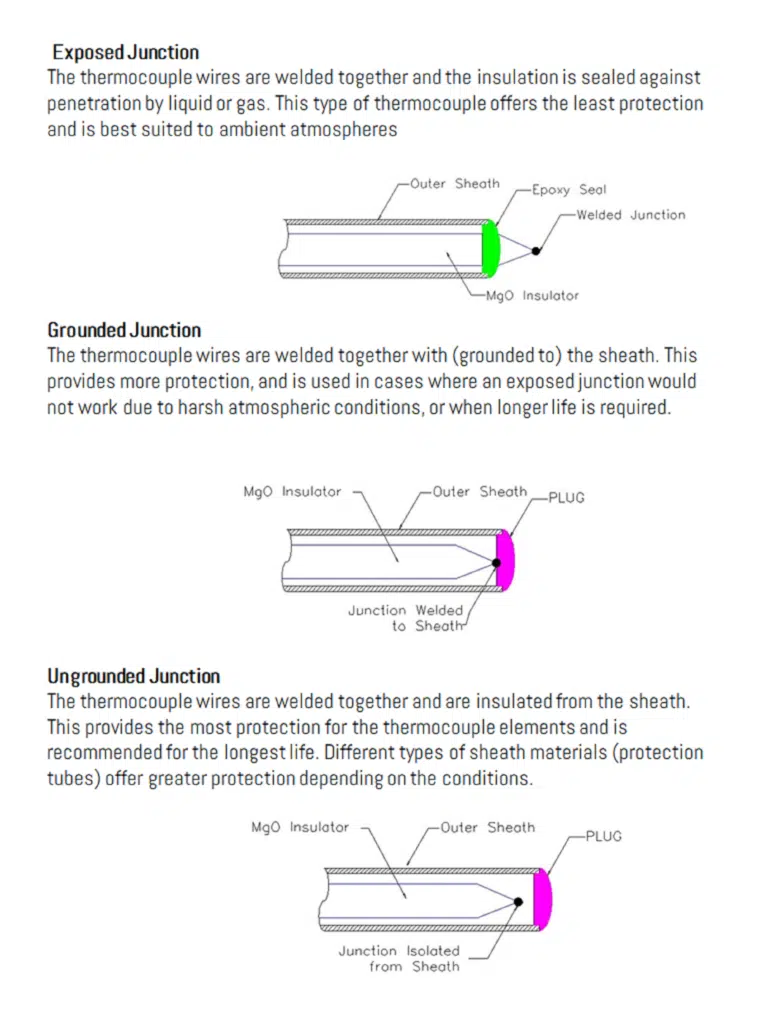 Exposed Junction
The thermocouple wires are welded together and the insulation is sealed against penetration by liquid or gas. This type of thermocouple offers the least protection and is best suited to ambient atmospheres

Outer Sheath
Epoxy Seal
Welded Junction
MgO Insulator

Grounded Junction
The thermocouple wires are welded together with (grounded to) the sheath. This provides more protection, and is used in cases where an exposed junction would not work due to harsh atmospheric conditions, or when longer life is required.

MgO Insulator
Outer Sheath
PLUG
Junction Welded to Sheath

Ungrounded Junction
The thermocouple wires are welded together and are insulated from the sheath. This provides the most protection for the thermocouple elements and is recommended for the longest life. Different types of sheath materials (protection tubes) offer greater protection depending on the conditions.

MgO Insulator
Outer Sheath
PLUG
Junction Isolated from Sheath